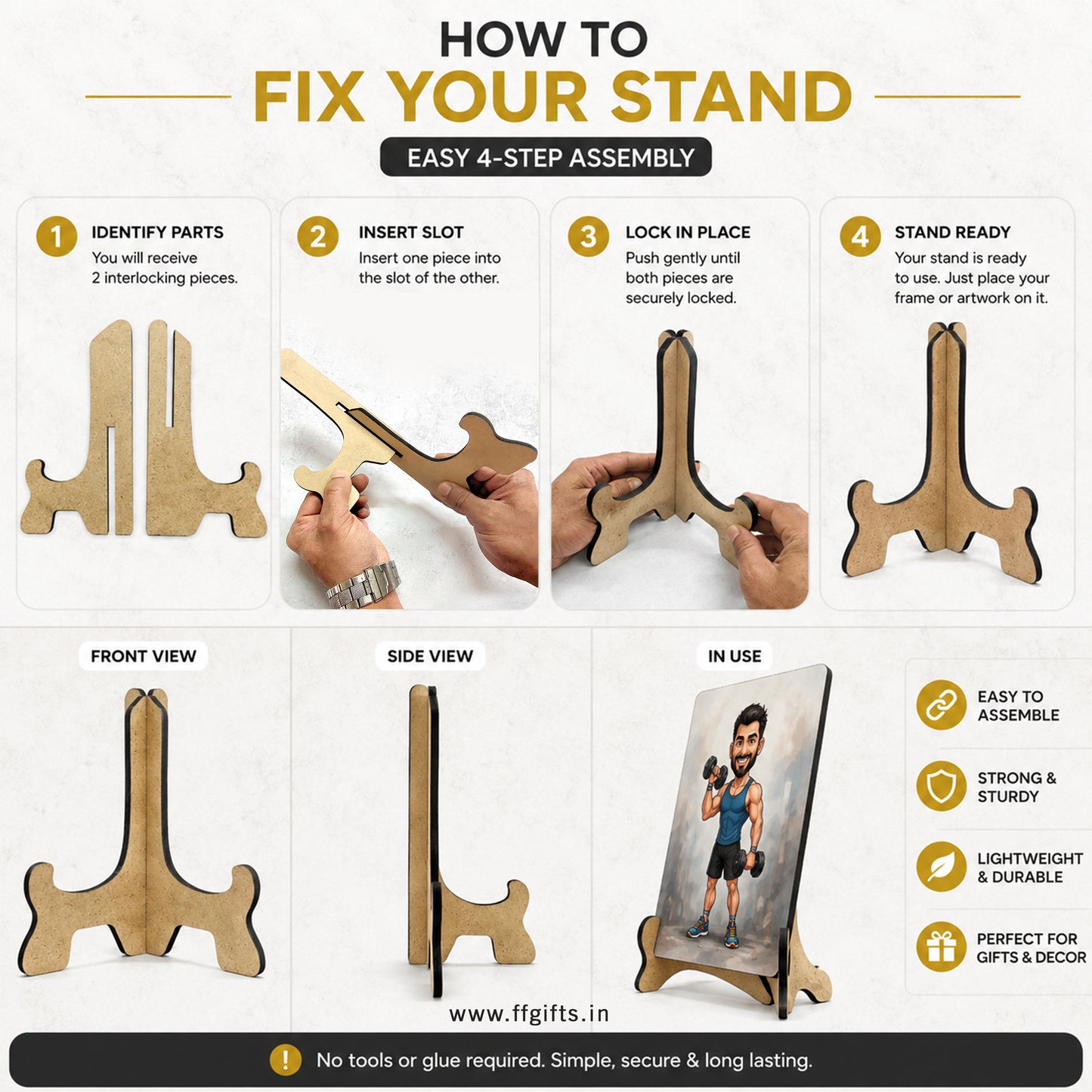 HOW TO
FIX YOUR STAND

EASY 4-STEP ASSEMBLY

1
IDENTIFY PARTS
You will receive 2 interlocking pieces.

2
INSERT SLOT
Insert one piece into the slot of the other.

3
LOCK IN PLACE
Push gently until both pieces are securely locked.

4
STAND READY
Your stand is ready to use. Just place your frame or artwork on it.

FRONT VIEW

SIDE VIEW

IN USE

EASY TO ASSEMBLE

STRONG & STURDY

LIGHTWEIGHT & DURABLE

PERFECT FOR GIFTS & DECOR

www.ffgifts.in

!
No tools or glue required. Simple, secure & long lasting.